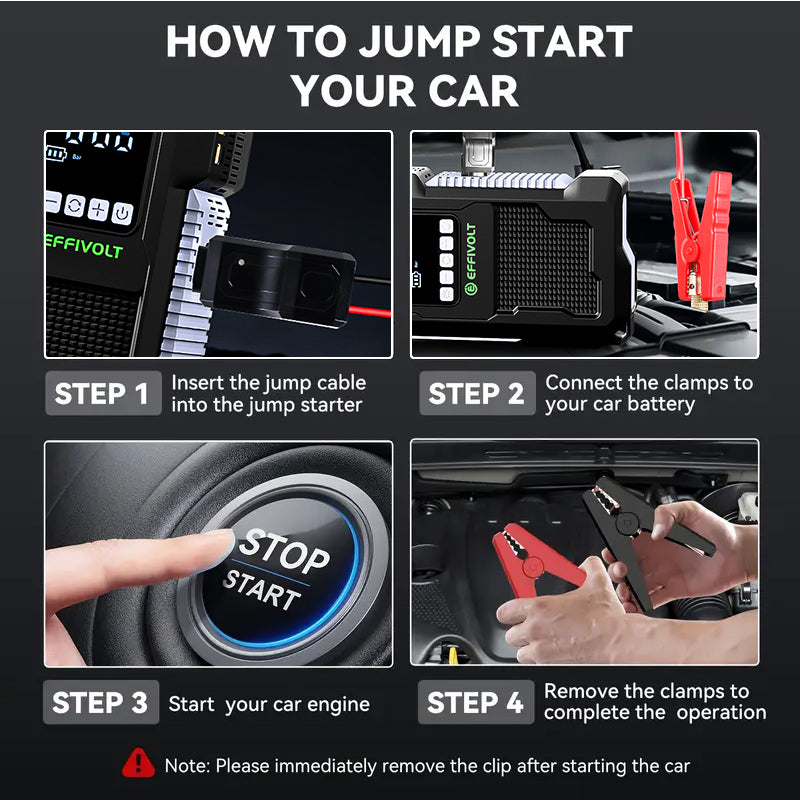 HOW TO JUMP START YOUR CAR

EFFIVOLT

EFFIVOLT

STEP 1 Insert the jump cable into the jump starter

STEP 2 Connect the clamps to your car battery

STOP START

STEP 3 Start your car engine

STEP 4 Remove the clamps to complete the operation

Note: Please immediately remove the clip after starting the car